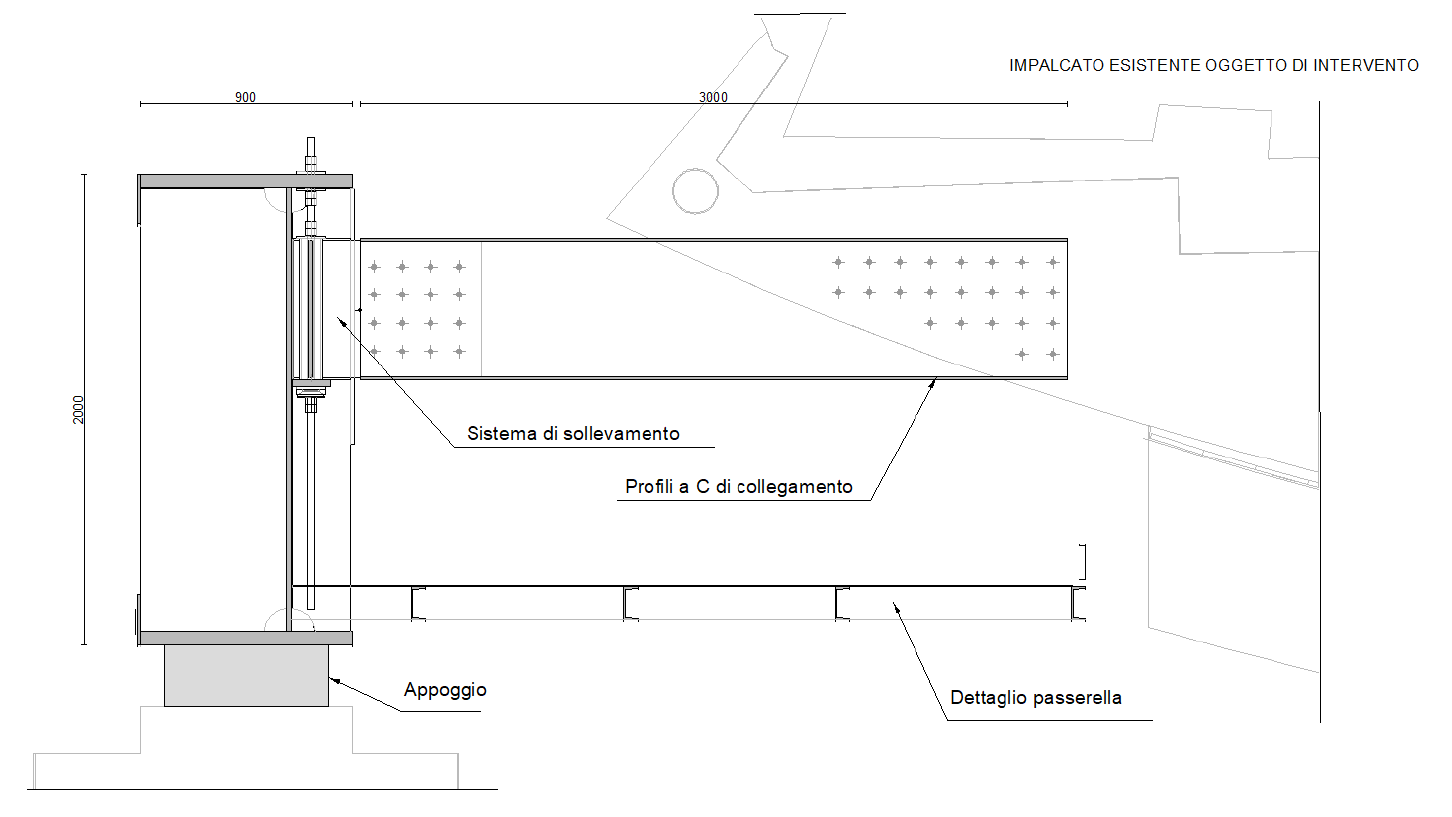 IMPALCATO ESISTENTE OGGETTO DI INTERVENTO

900

3000

2000

Sistema di sollevamento

Profili a C di collegamento

Appoggio

Dettaglio passerella